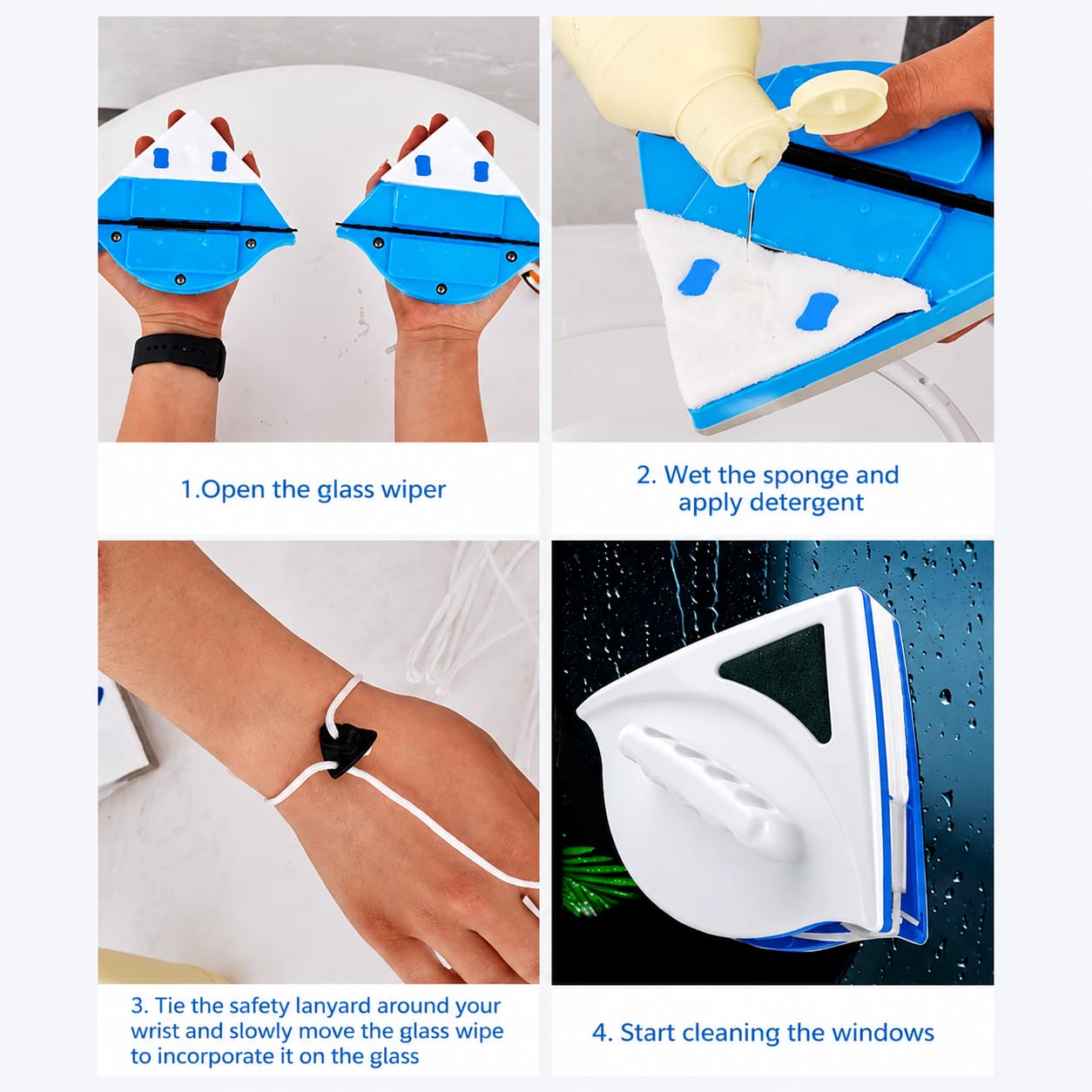 1.Open the glass wiper

2. Wet the sponge and apply detergent

3. Tie the safety lanyard around your wrist and slowly move the glass wipe to incorporate it on the glass

4. Start cleaning the windows